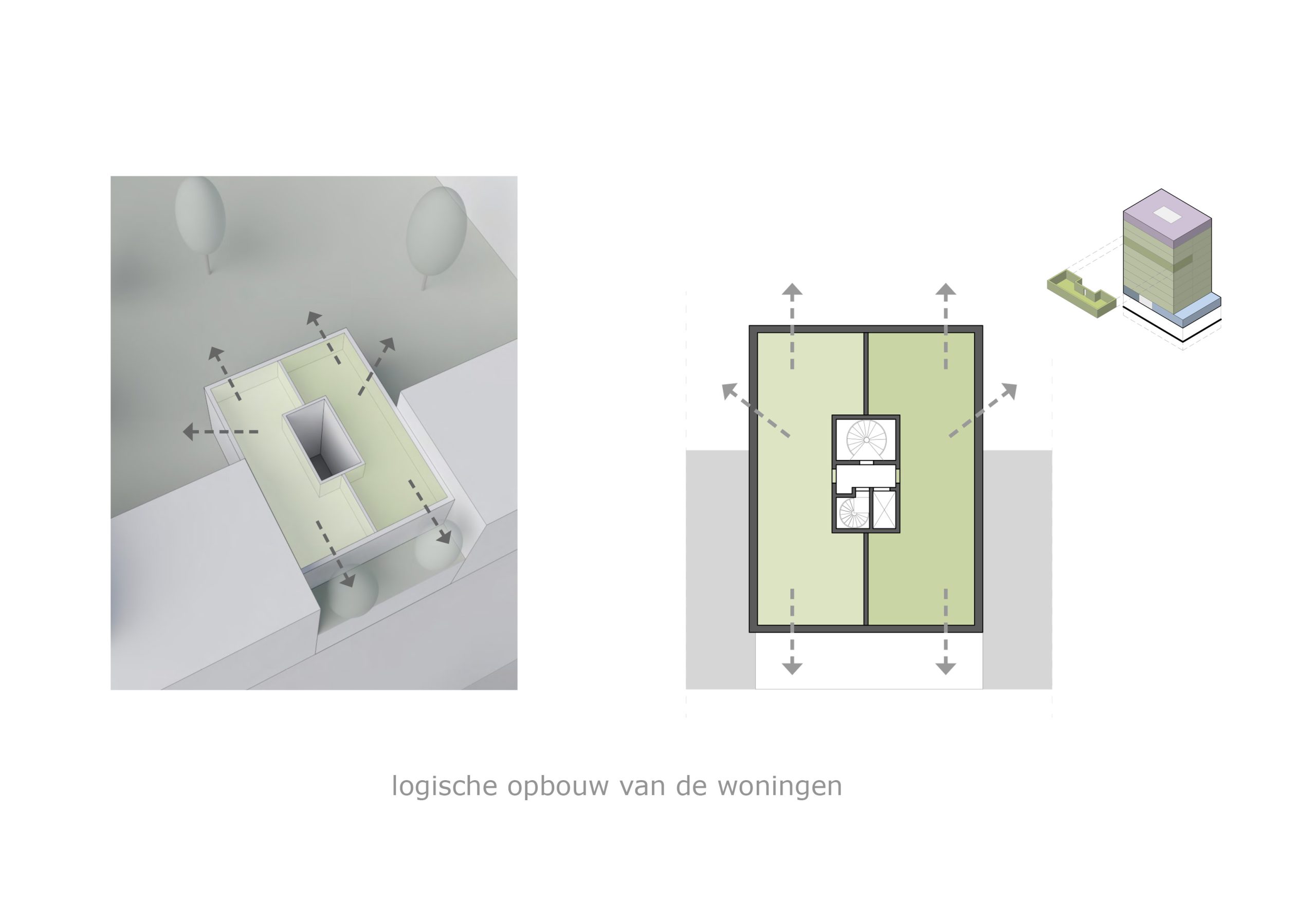 logische opbouw van de woningen